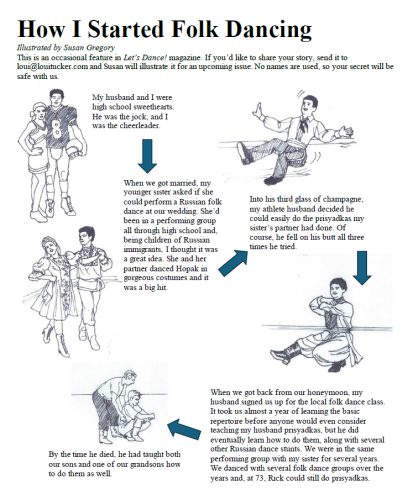 How I Started Folk Dancing

Illustrated by Susan Gregory

This is an occasional feature in Let's Dance! magazine. If you'd like to share your story, send it to loui@louitucker.com and Susan will illustrate it for an upcoming issue. No names are used, so your secret will be safe with us.

My husband and I were high school sweethearts. He was the jock, and I was the cheerleader.

8

When we got married, my younger sister asked if she could perform a Russian folk dance at our wedding. She'd been in a performing group all through high school and, being children of Russian immigrants, I thought it was a great idea. She and her partner danced Hopak in gorgeous costumes and it was a big hit.

Into his third glass of champagne, my athlete husband decided he could easily do the prisyadkas my sister's partner had done. Of course, he fell on his butt all three times he tried.

When we got back from our honeymoon, my husband signed us up for the local folk dance class. It took us almost a year of learning the basic repertoire before anyone would even consider teaching my husband prisyadkas, but he did eventually learn how to do them, along with several other Russian dance stunts. We were in the same performing group with my sister for several years. We danced with several folk dance groups over the years and, at 73, Rick could still do prisyadkas.

By the time he died, he had taught both our sons and one of our grandsons how to do them as well.